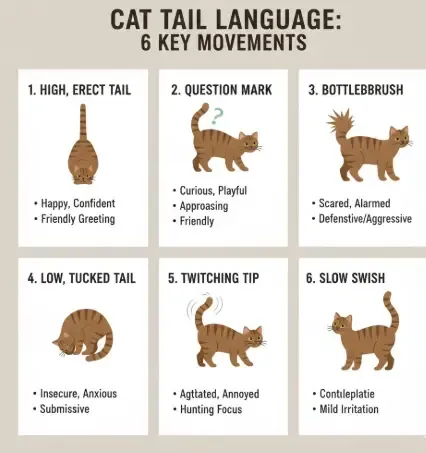 CAT TAIL LANGUAGE:
6 KEY MOVEMENTS

1. HIGH, ERECT TAIL

• Happy, Confident
• Friendly Greeting

2. QUESTION MARK

?

• Curious, Playful
• Approasing
• Friendly

3. BOTTLEBBRUSH

• Scared, Alarmed
• Defenstive/Aggressive

4. LOW, TUCKED TAIL

• Insecure, Anxious
• Submissive

5. TWITCHING TIP

• Agttated, Annoyed
• Hunting Focus

6. SLOW SWISH

• Contıleplatie
• Mild Irritation