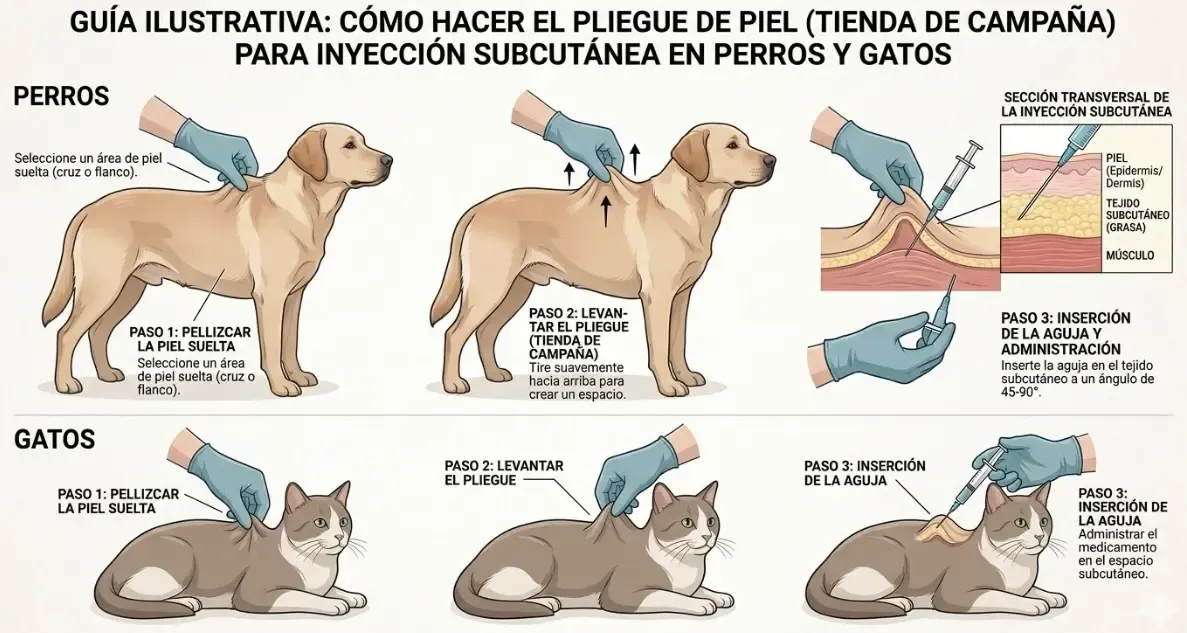 GUÍA ILUSTRATIVA: CÓMO HACER EL PLIEGUE DE PIEL (TIENDA DE CAMPAÑA) PARA INYECCIÓN SUBCUTÁNEA EN PERROS Y GATOS

PERROS

Seleccione un área de piel suelta (cruz o flanco).

PASO 1: PELLIZCAR LA PIEL SUELTA
Seleccione un área de piel suelta (cruz o flanco).

PASO 2: LEVANTAR EL PLIEGUE (TIENDA DE CAMPAÑA)
Tire suavemente hacia arriba para crear un espacio.

SECCIÓN TRANSVERSAL DE LA INYECCIÓN SUBCUTÁNEA

PIEL (Epidermis/ Dermis)
TEJIDO SUBCUTÁNEO (GRASA)
MÚSCULO

PASO 3: INSERCIÓN DE LA AGUJA Y ADMINISTRACIÓN
Inserte la aguja en el tejido subcutáneo a un ángulo de 45-90°.

GATOS

PASO 1: PELLIZCAR LA PIEL SUELTA

PASO 2: LEVANTAR EL PLIEGUE

PASO 3: INSERCIÓN DE LA AGUJA

PASO 3: INSERCIÓN DE LA AGUJA
Administrar el medicamento en el espacio subcutáneo.